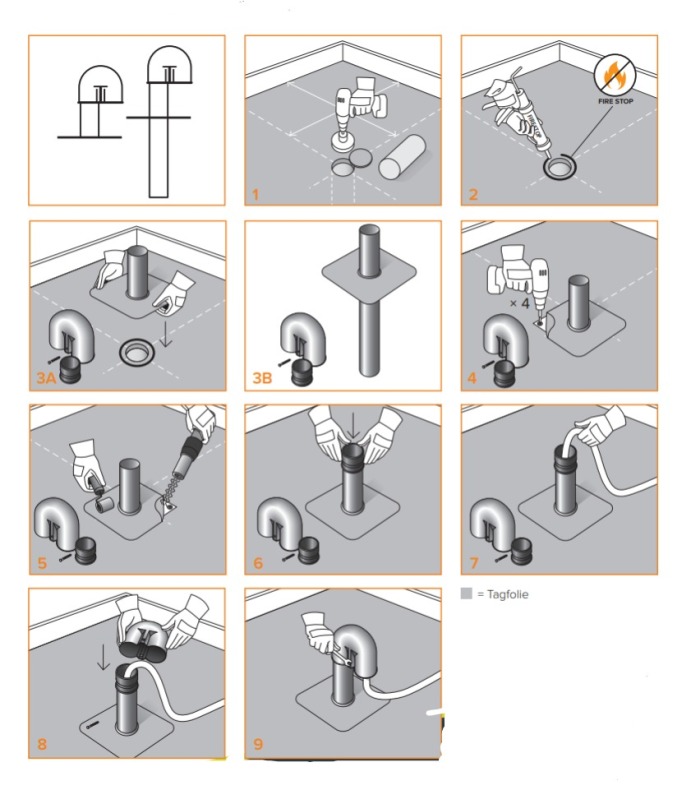 1

FIRE STOP

2

3A

3B

× 4

4

5

6

7

= Tagfolie

8

9